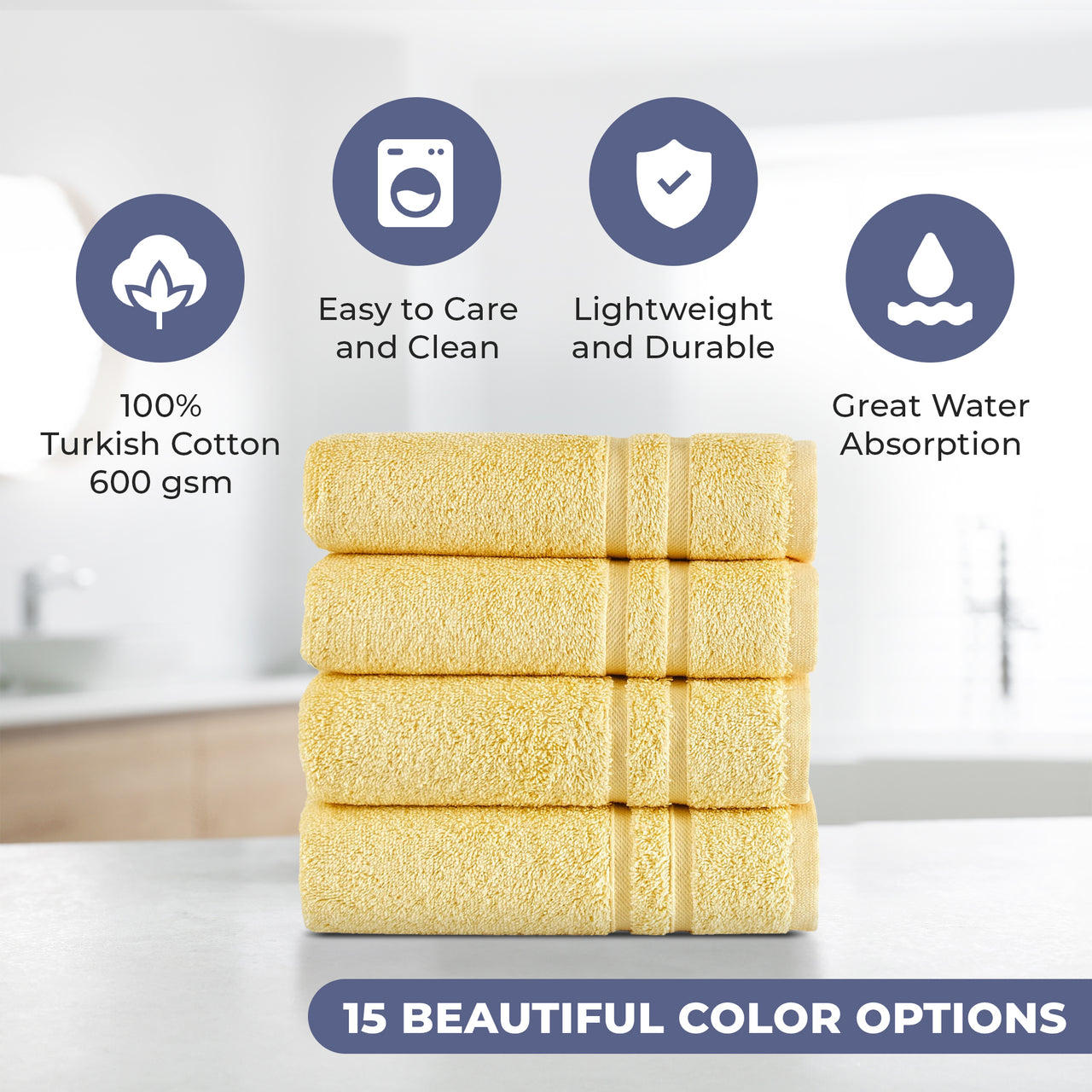 100%
Turkish Cotton
600 gsm

Easy to Care
and Clean

Lightweight
and Durable

Great Water
Absorption

15 BEAUTIFUL COLOR OPTIONS