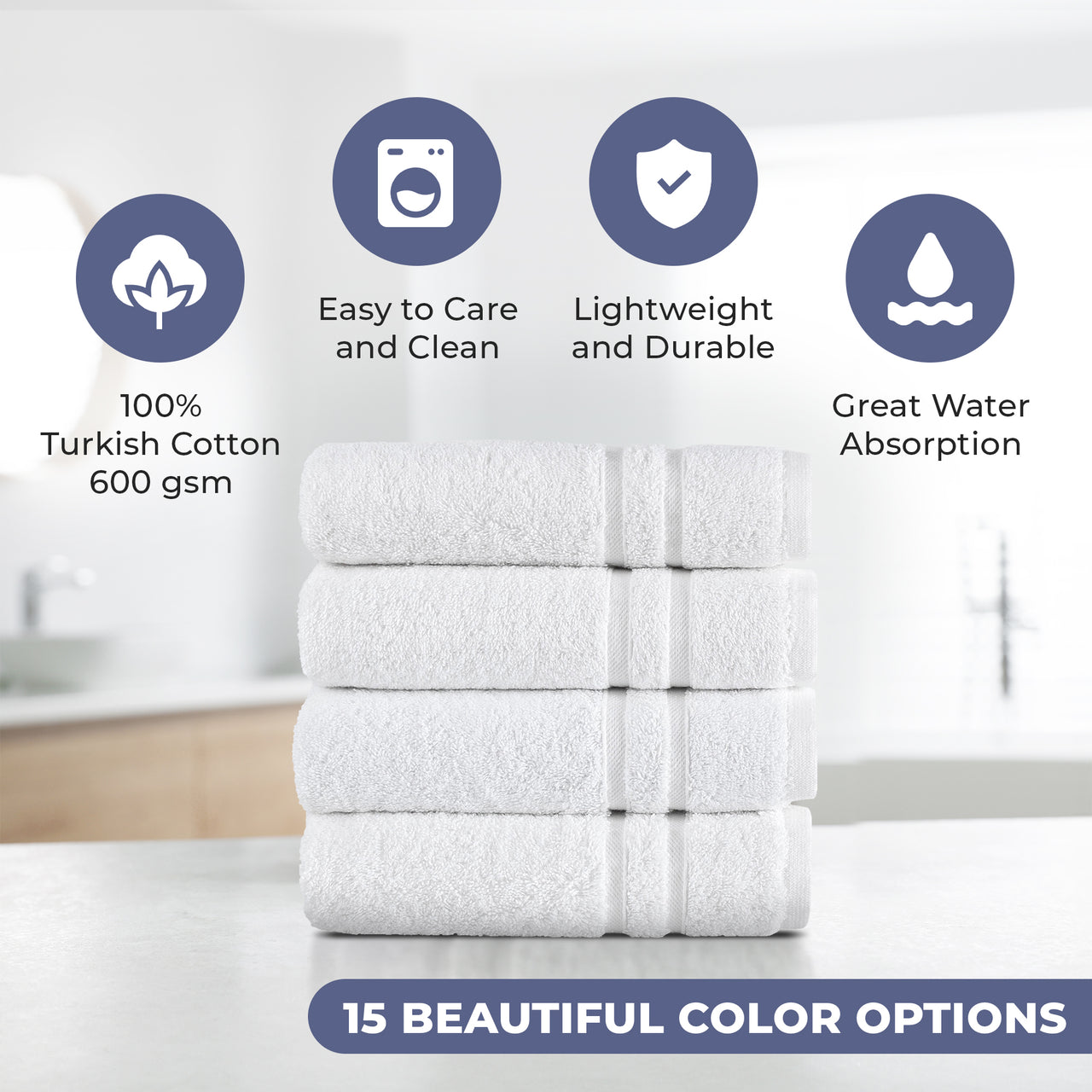 100% Turkish Cotton 600 gsm

Easy to Care and Clean

Lightweight and Durable

Great Water Absorption

15 BEAUTIFUL COLOR OPTIONS