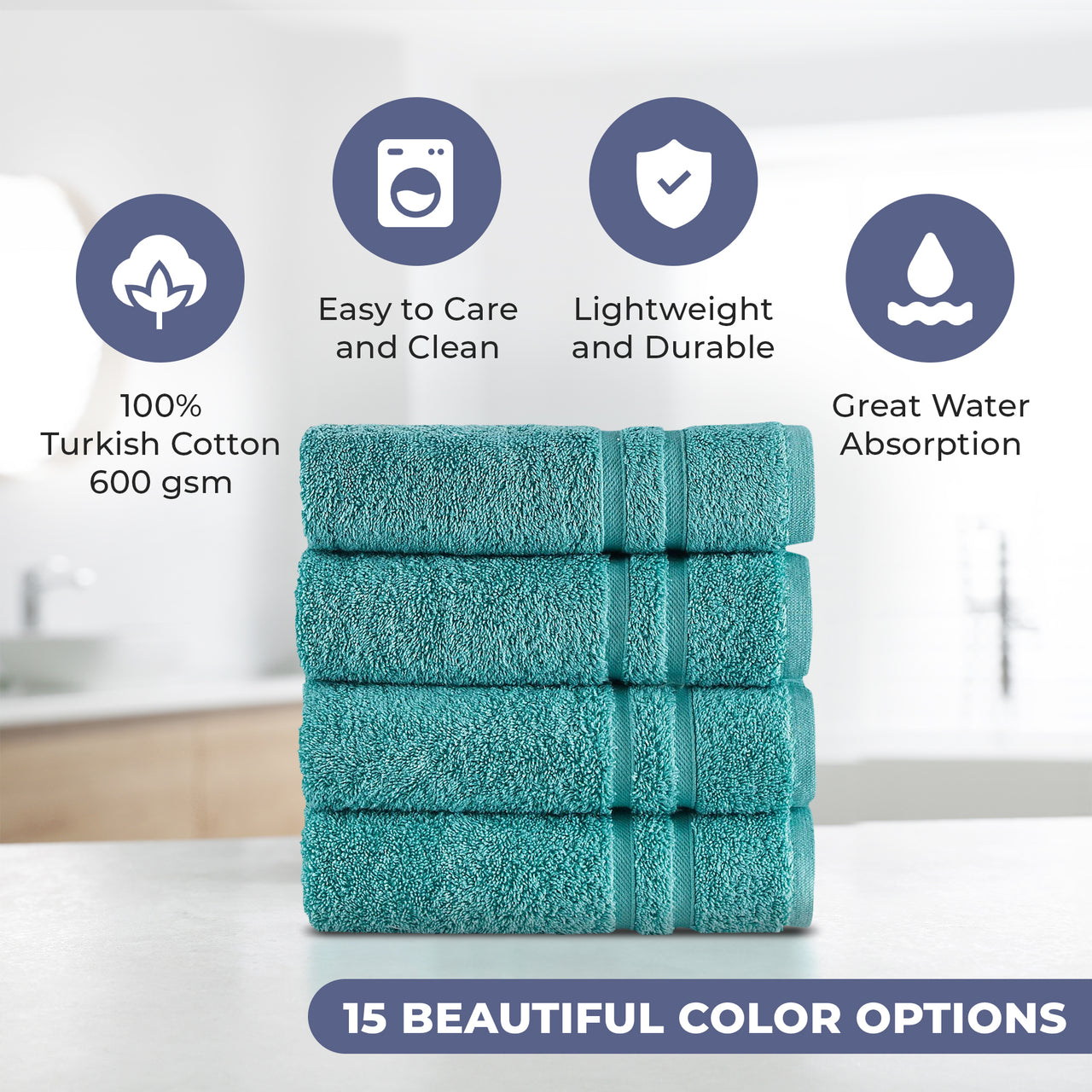 100%
Turkish Cotton
600 gsm

Easy to Care
and Clean

Lightweight
and Durable

Great Water
Absorption

15 BEAUTIFUL COLOR OPTIONS