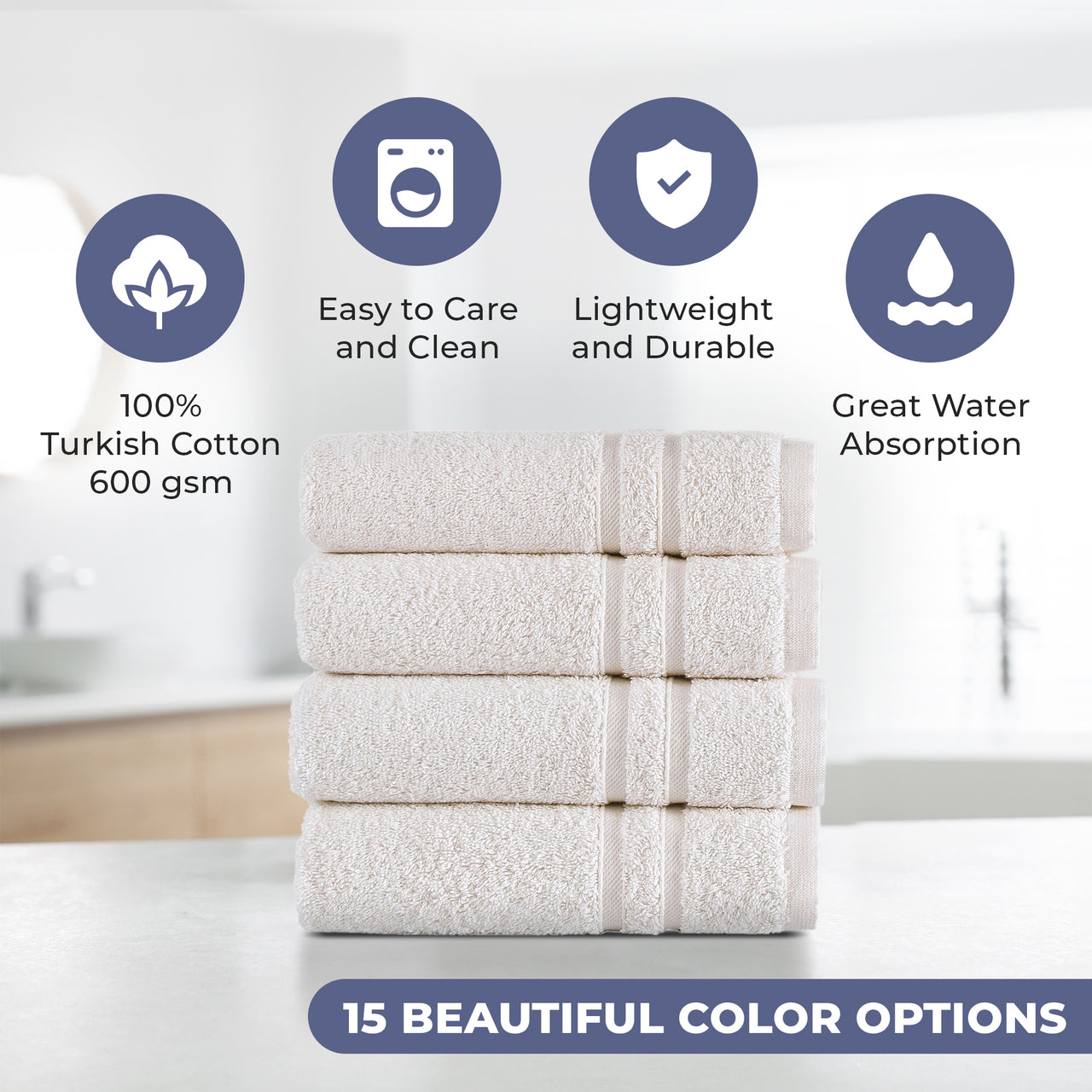 100%
Turkish Cotton
600 gsm

Easy to Care
and Clean

Lightweight
and Durable

Great Water
Absorption

15 BEAUTIFUL COLOR OPTIONS