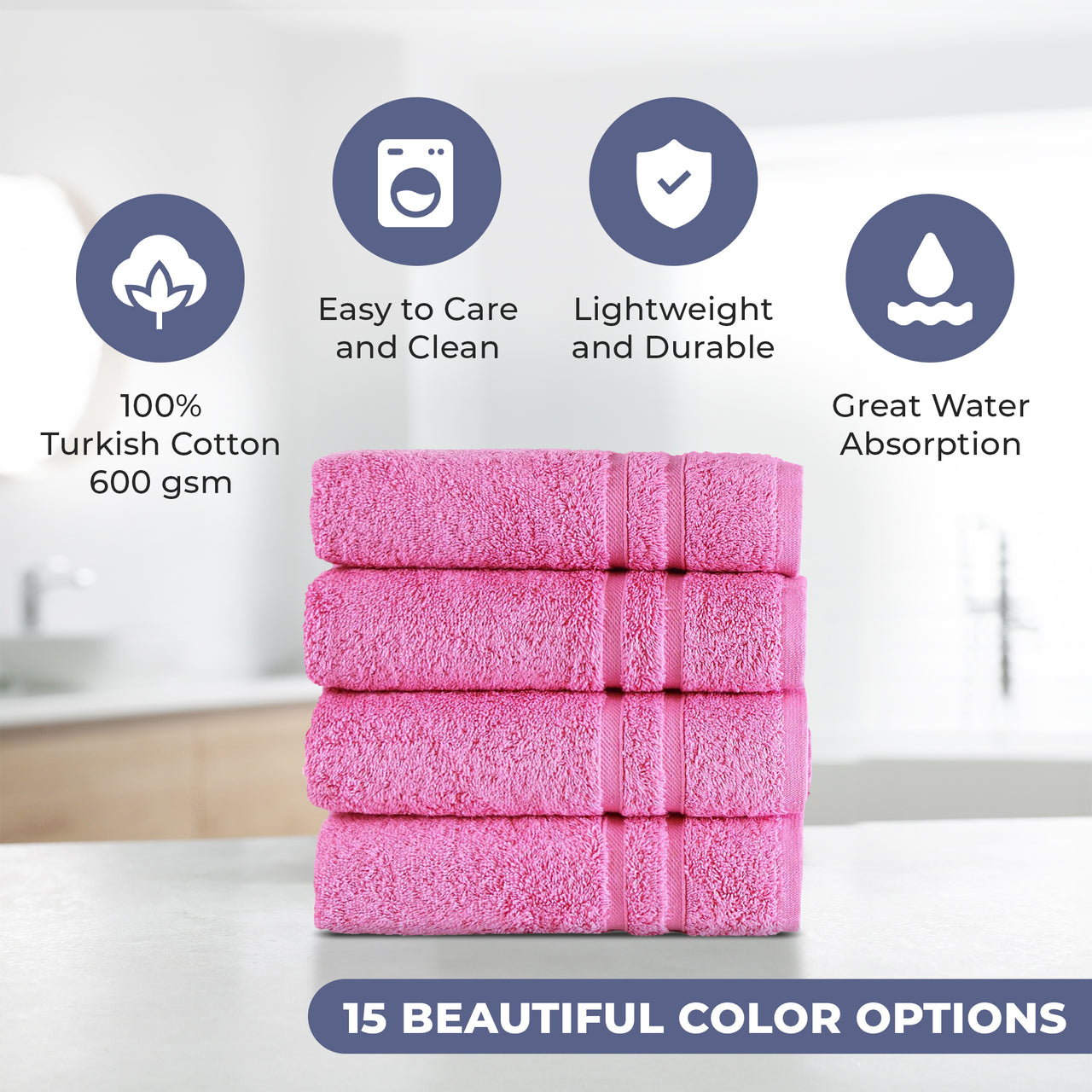 100%
Turkish Cotton
600 gsm

Easy to Care
and Clean

Lightweight
and Durable

Great Water
Absorption

15 BEAUTIFUL COLOR OPTIONS