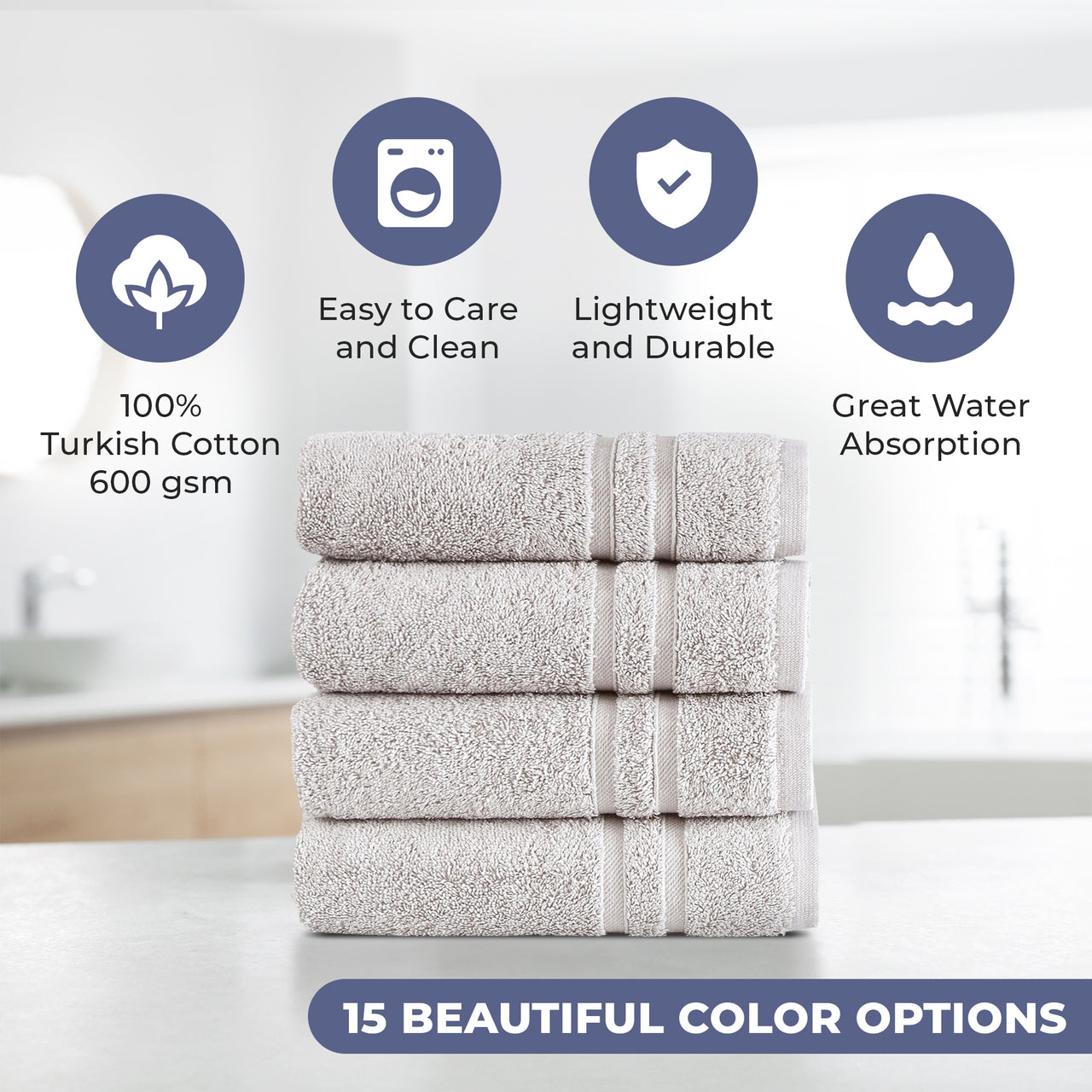 100%
Turkish Cotton
600 gsm

Easy to Care
and Clean

Lightweight
and Durable

Great Water
Absorption

15 BEAUTIFUL COLOR OPTIONS