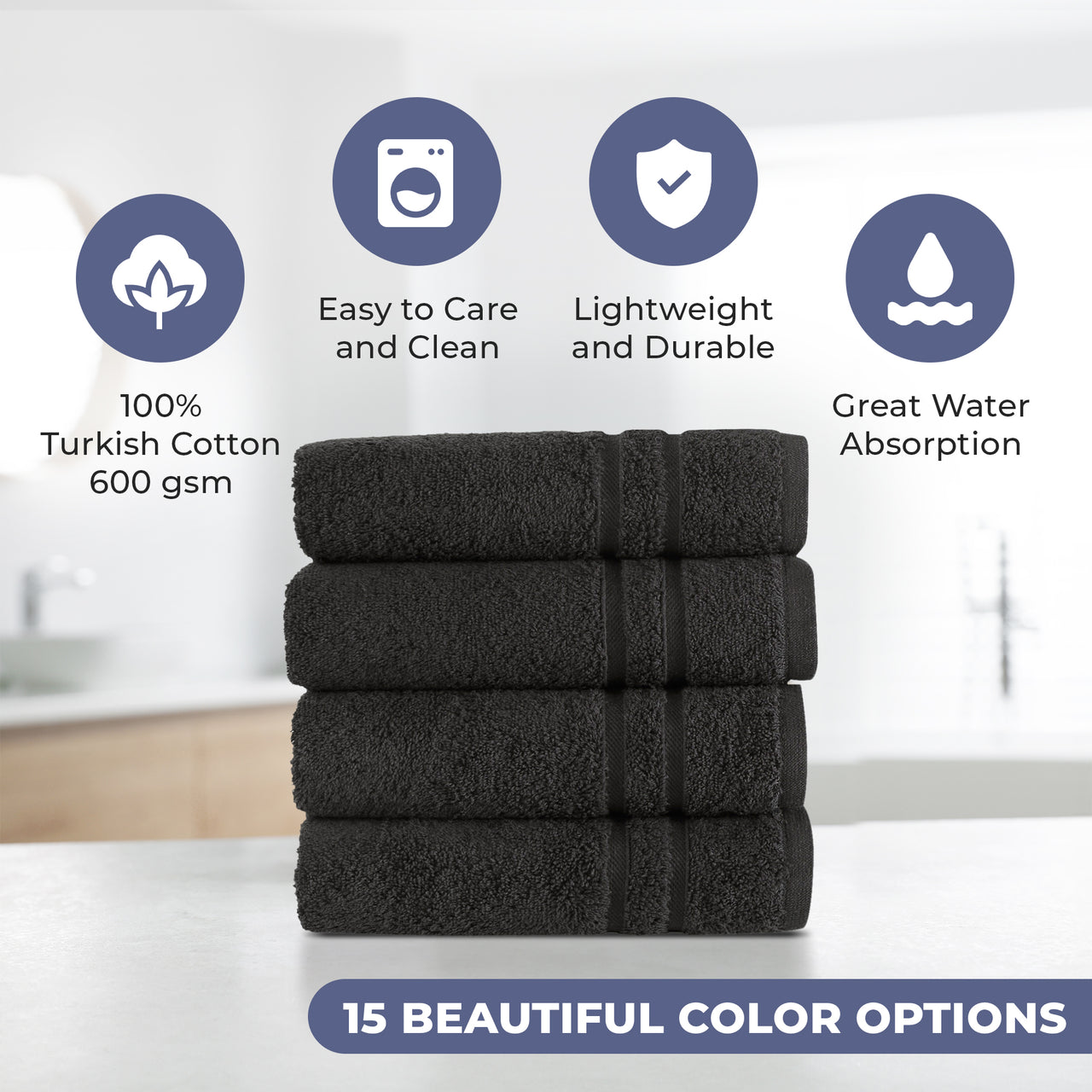 100%
Turkish Cotton
600 gsm

Easy to Care
and Clean

Lightweight
and Durable

Great Water
Absorption

15 BEAUTIFUL COLOR OPTIONS